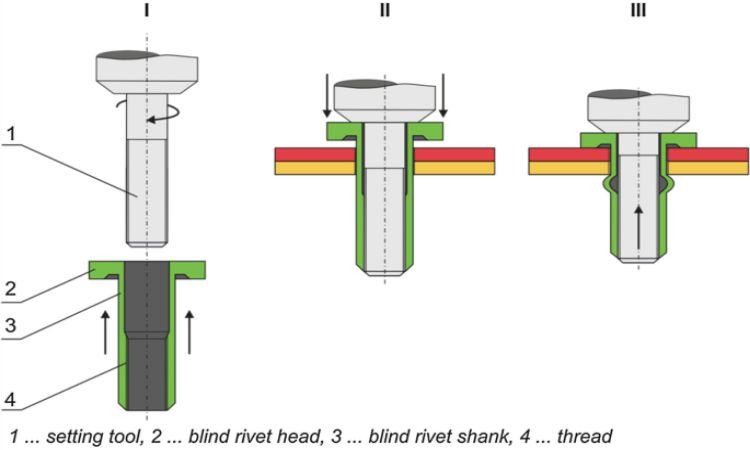 I

II

III

1

2

3

4

1 ... setting tool, 2 ... blind rivet head, 3 ... blind rivet shank, 4 ... thread